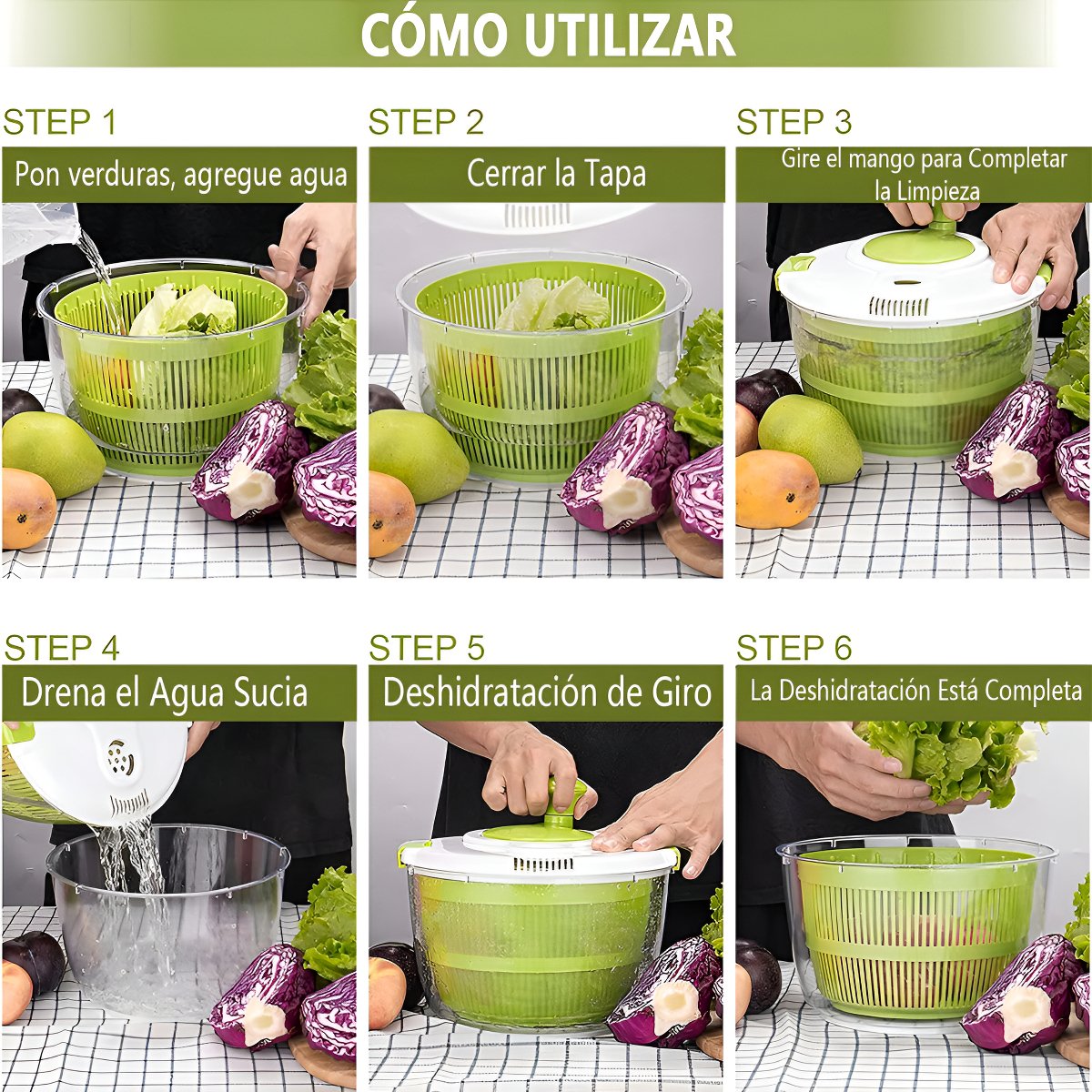 CÓMO UTILIZAR

STEP 1
Pon verduras, agregue agua

STEP 2
Cerrar la Tapa

STEP 3
Gire el mango para Completar la Limpieza

STEP 4
Drena el Agua Sucia

STEP 5
Deshidratación de Giro

STEP 6
La Deshidratación Está Completa